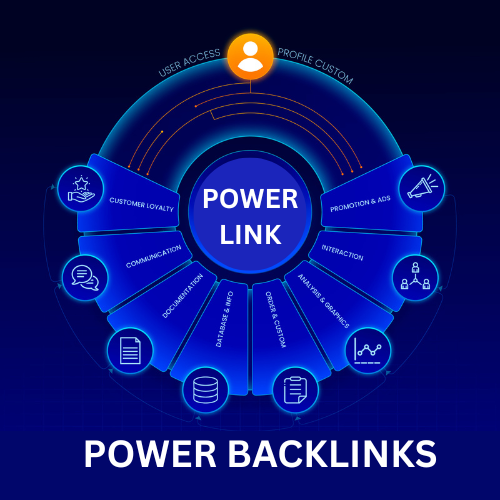 USER ACCESS
PROFILE CUSTOM

POWER LINK

CUSTOMER LOYALTY
COMMUNICATION
DOCUMENTATION
DATABASE & INFO
ORDER & CUSTOM
ANALYSIS & GRAPHICS
INTERACTION
PROMOTION & ADS

POWER BACKLINKS